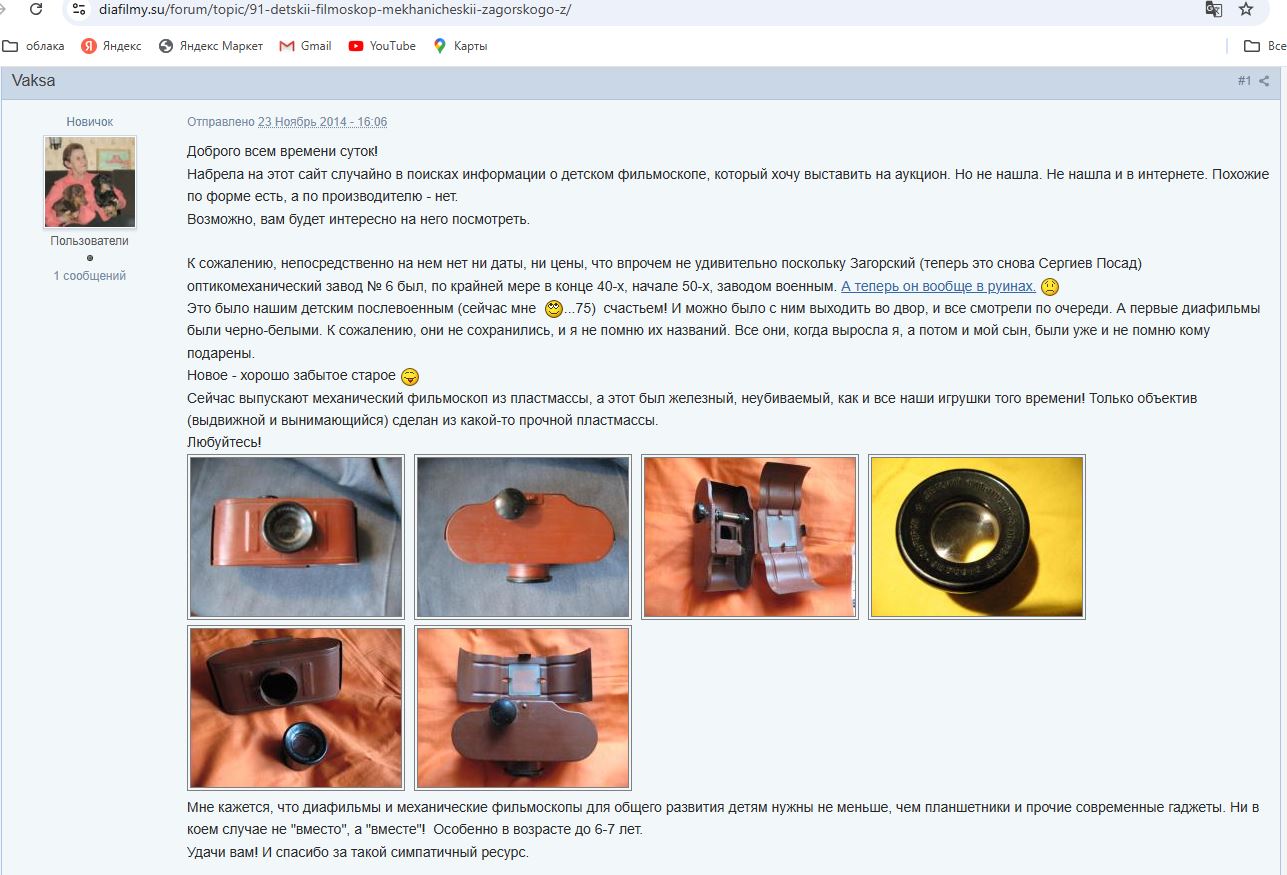 diafilmy.su/forum/topic/91-detskii-filmoskop-mekhanicheskii-zagorskogo-z/

облака Яндекс Яндекс Маркет Gmail YouTube Карты Все

Vaksa #1

Новичок

Пользователи

1 сообщений

Отправлено 23 Ноябрь 2014 - 16:06

Доброго всем времени суток!
Набрела на этот сайт случайно в поисках информации о детском фильмоскопе, который хочу выставить на аукцион. Но не нашла. Не нашла и в интернете. Похожие по форме есть, а по производителю - нет.
Возможно, вам будет интересно на него посмотреть.

К сожалению, непосредственно на нем нет ни даты, ни цены, что впрочем не удивительно поскольку Загорский (теперь это снова Сергиев Посад) оптикомеханический завод № 6 был, по крайней мере в конце 40-х, начале 50-х, заводом военным. А теперь он вообще в руинах.
Это было нашим детским послевоенным (сейчас мне ...75) счастьем! И можно было с ним выходить во двор, и все смотрели по очереди. А первые диафильмы были черно-белыми. К сожалению, они не сохранились, и я не помню их названий. Все они, когда выросла я, а потом и мой сын, были уже и не помню кому подарены.
Новое - хорошо забытое старое
Сейчас выпускают механический фильмоскоп из пластмассы, а этот был железный, неубиваемый, как и все наши игрушки того времени! Только объектив (выдвижной и вынимающийся) сделан из какой-то прочной пластмассы.
Любуйтесь!

Мне кажется, что диафильмы и механические фильмоскопы для общего развития детям нужны не меньше, чем планшетники и прочие современные гаджеты. Ни в коем случае не "вместо", а "вместе"! Особенно в возрасте до 6-7 лет.
Удачи вам! И спасибо за такой симпатичный ресурс.